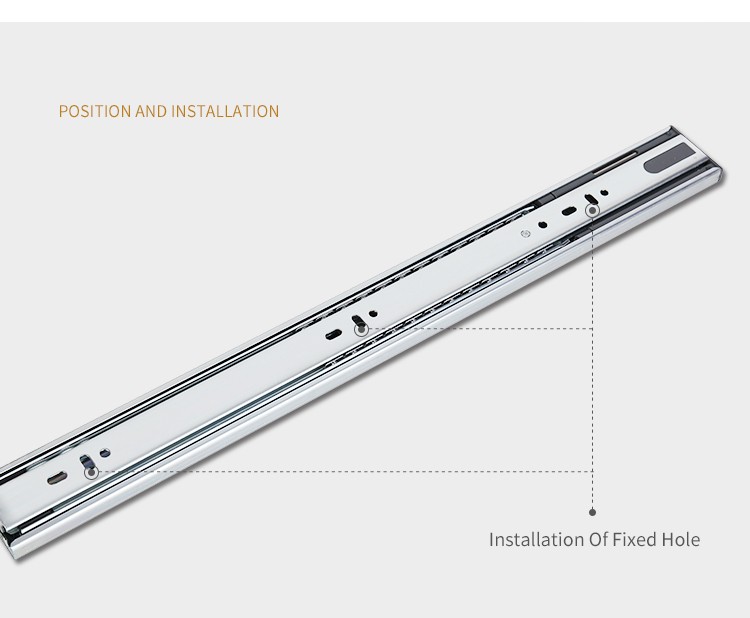 POSITION AND INSTALLATION

Installation Of Fixed Hole