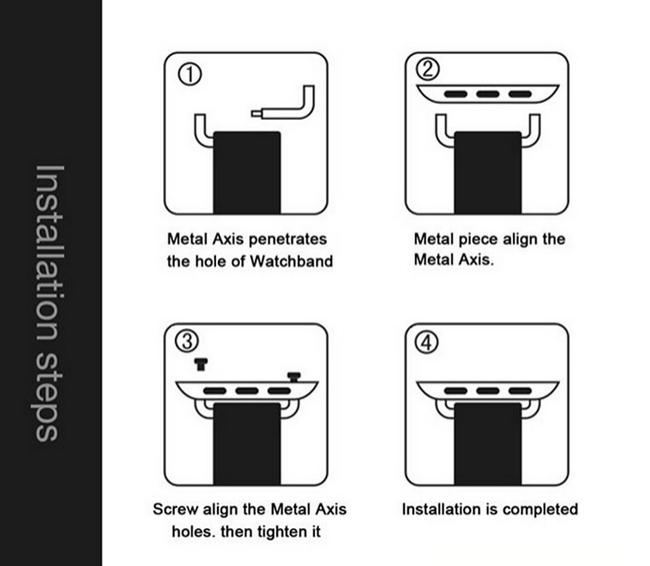 Installation steps

①

Metal Axis penetrates the hole of Watchband

②

Metal piece align the Metal Axis.

③

Screw align the Metal Axis holes. then tighten it

④

Installation is completed