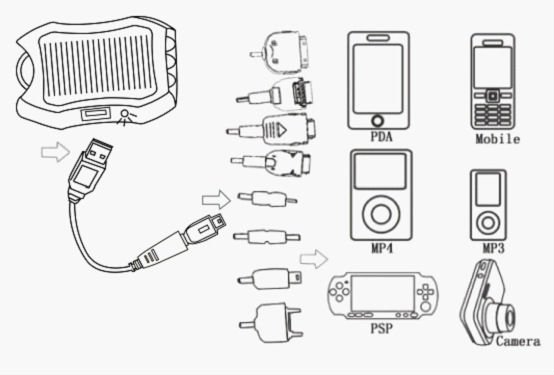 PDA

Mobile

MP4

MP3

PSP

Camera