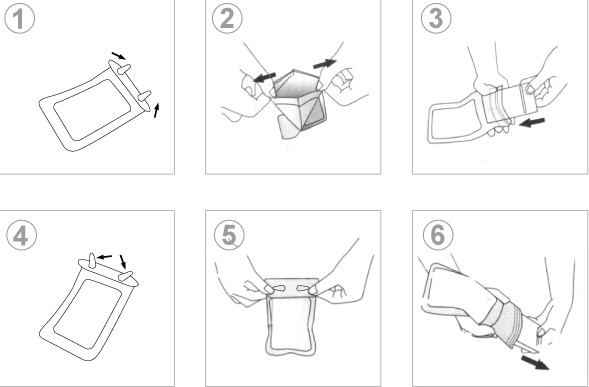 1
2
3
4
5
6